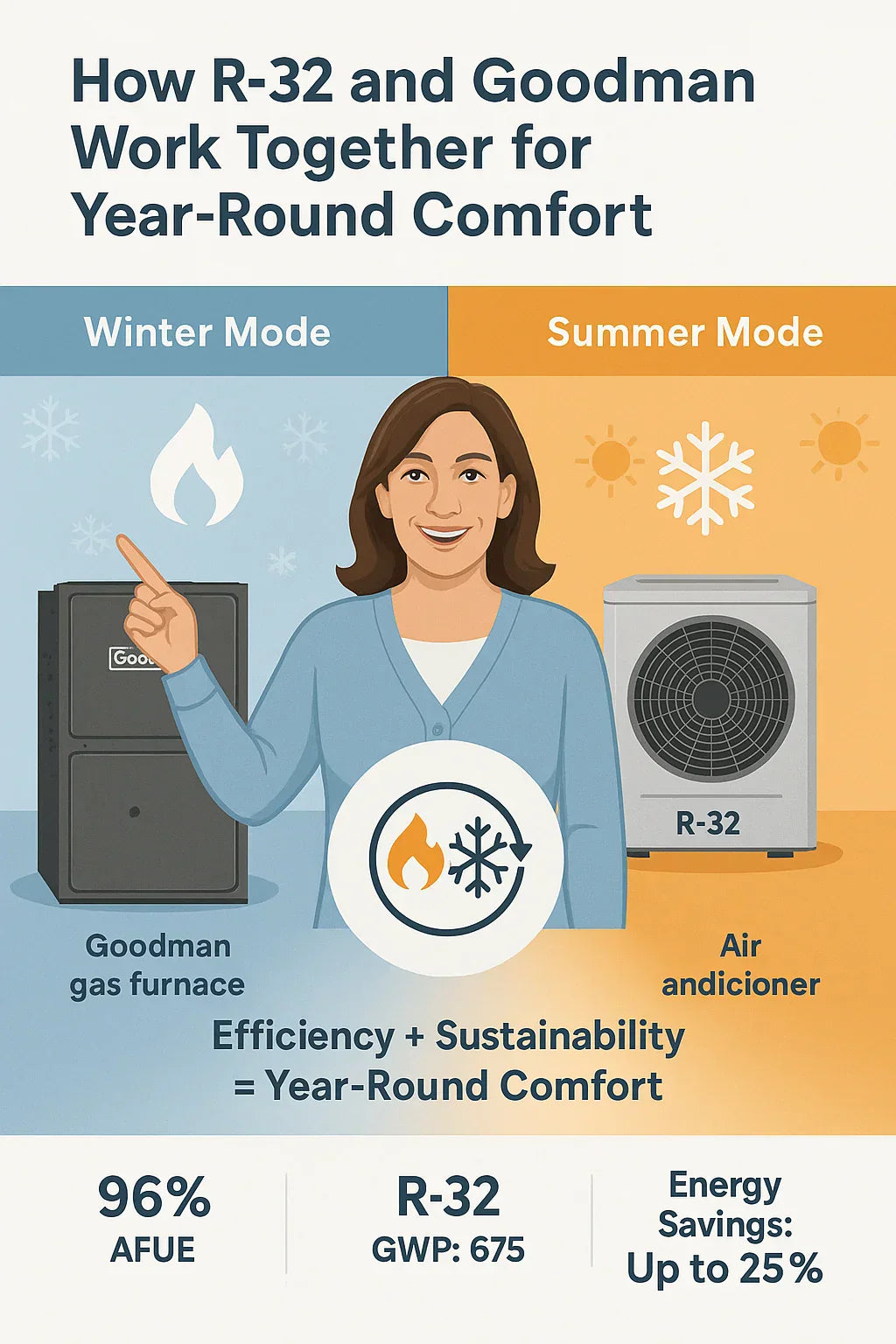 How R-32 and Goodman Work Together for Year-Round Comfort

Winter Mode

Summer Mode

Goo

R-32

Goodman gas furnace

Air andicioner

Efficiency + Sustainability = Year-Round Comfort

96% AFUE

R-32 GWP: 675

Energy Savings: Up to 25%