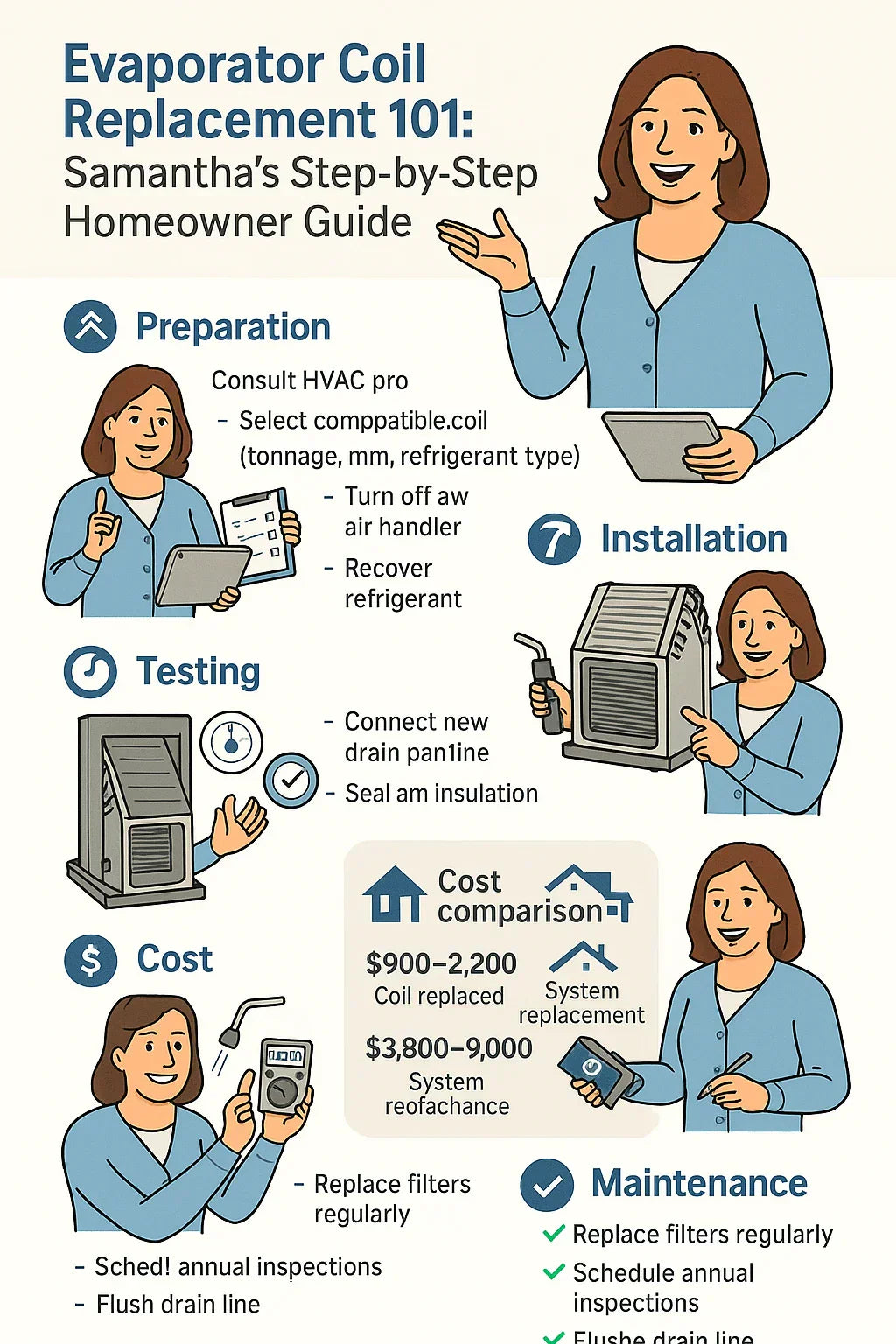 Evaporator Coil Replacement 101:
Samantha's Step-by-Step Homeowner Guide

Preparation

Consult HVAC pro
- Select comppatible.coil (tonnage, mm, refrigerant type)
- Turn off aw air handler
- Recover refrigerant

Installation

Testing

- Connect new drain pan1ine
- Seal am insulation

Cost comparison

$900–2,200
Coil replaced

System replacement

$3,800–9,000
System reofachance

Cost

- Replace filters regularly

- Sched! annual inspections
- Flush drain line

Maintenance

Replace filters regularly
Schedule annual inspections
Flushe drain line