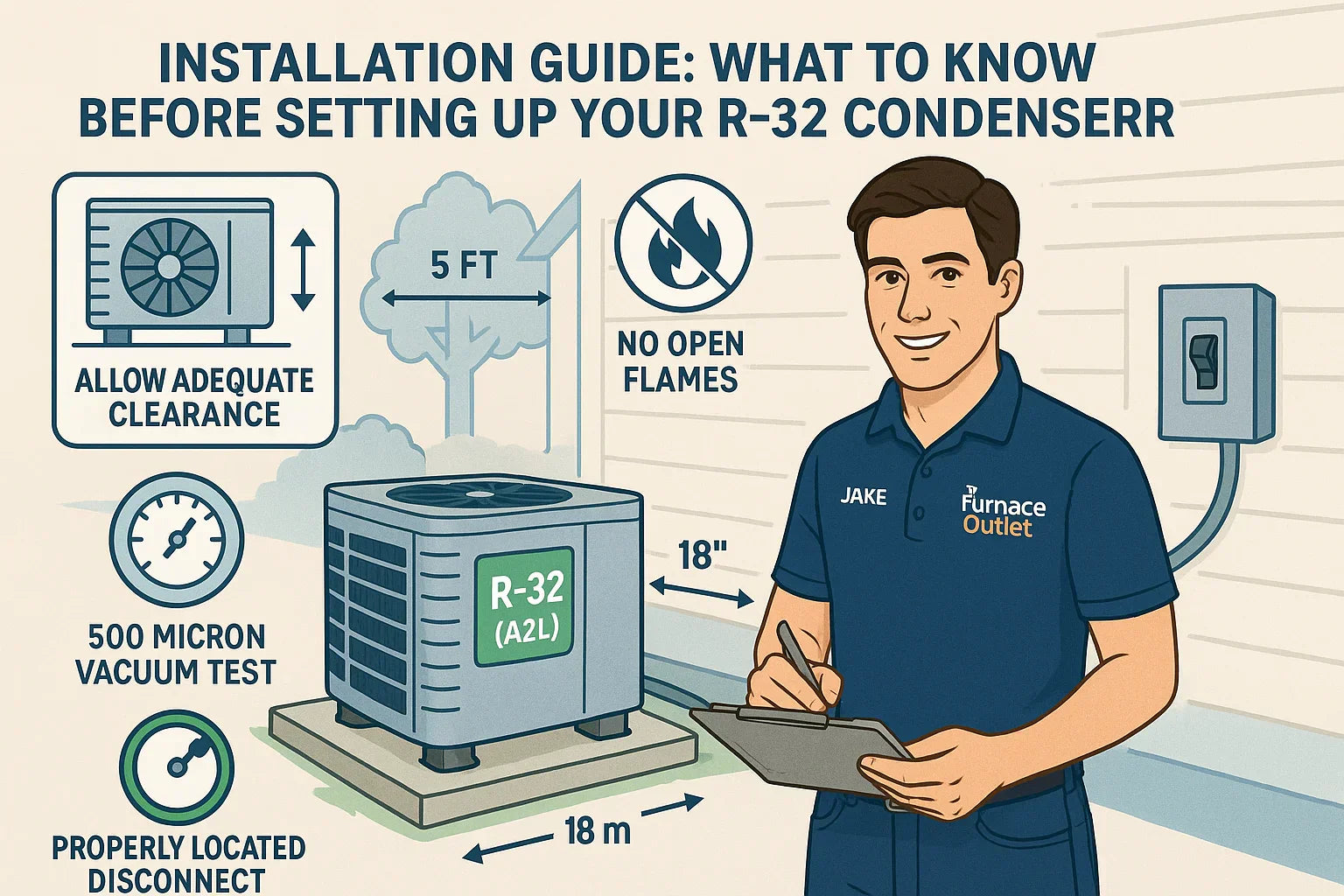 INSTALLATION GUIDE: WHAT TO KNOW BEFORE SETTING UP YOUR R-32 CONDENSERR

ALLOW ADEQUATE CLEARANCE

5 FT

NO OPEN FLAMES

500 MICRON VACUUM TEST

R-32 (A2L)

18"

JAKE

Furnace Outlet

PROPERLY LOCATED DISCONNECT

18 m