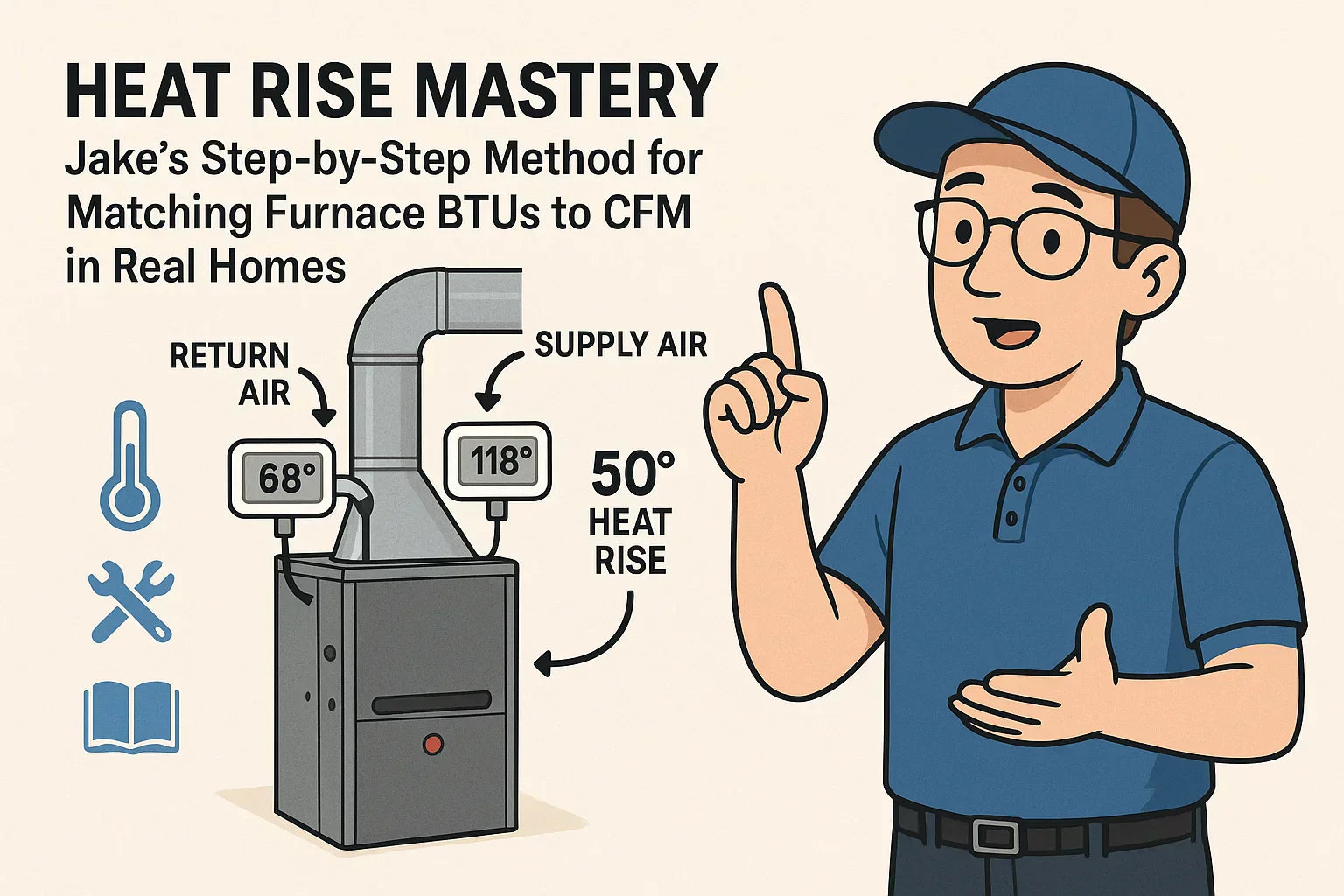 HEAT RISE MASTERY
Jake's Step-by-Step Method for Matching Furnace BTUs to CFM in Real Homes

RETURN AIR

SUPPLY AIR

68°

118°

50° HEAT RISE