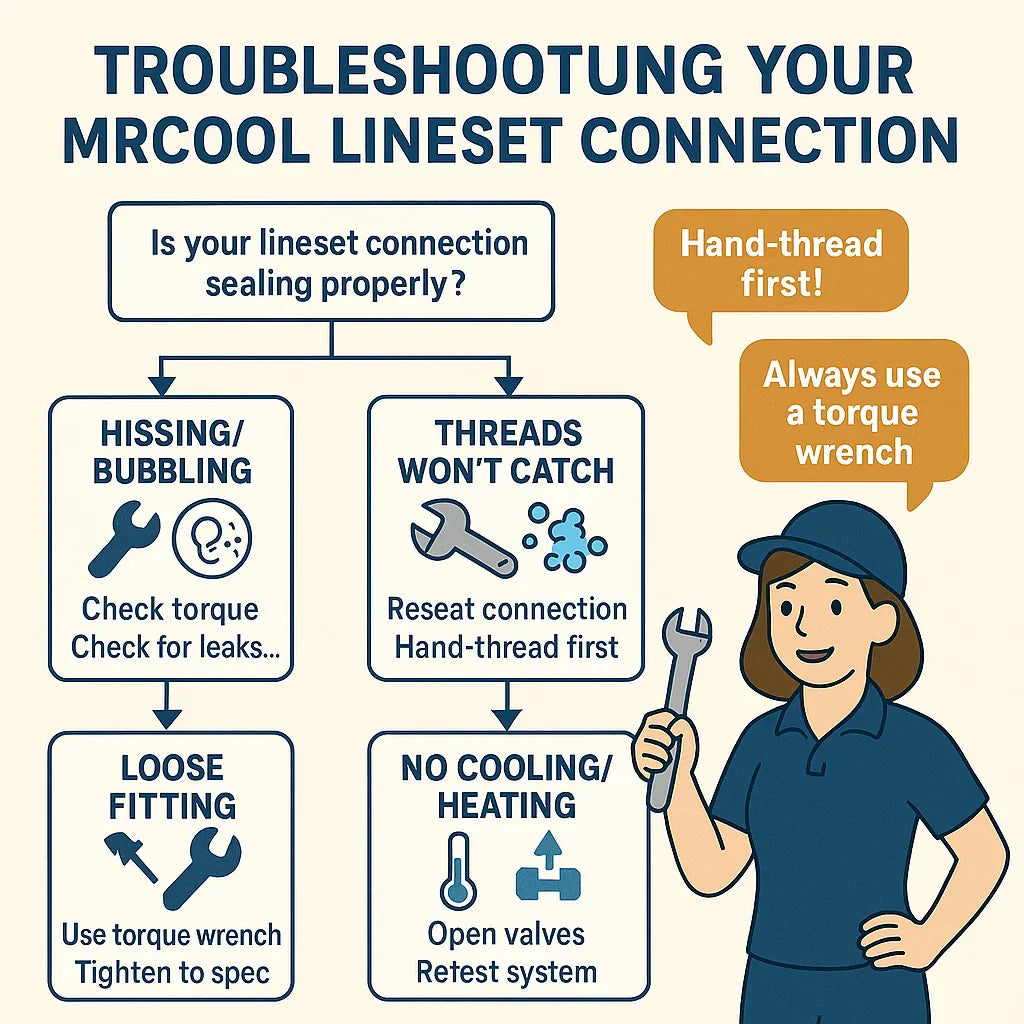 TROUBLESHOOTUNG YOUR MRCOOL LINESET CONNECTION

Is your lineset connection sealing properly?

Hand-thread first!

Always use a torque wrench

HISSING/ BUBBLING

Check torque
Check for leaks...

THREADS WON'T CATCH

Reseat connection
Hand-thread first

LOOSE FITTING

Use torque wrench
Tighten to spec

NO COOLING/ HEATING

Open valves
Retest system