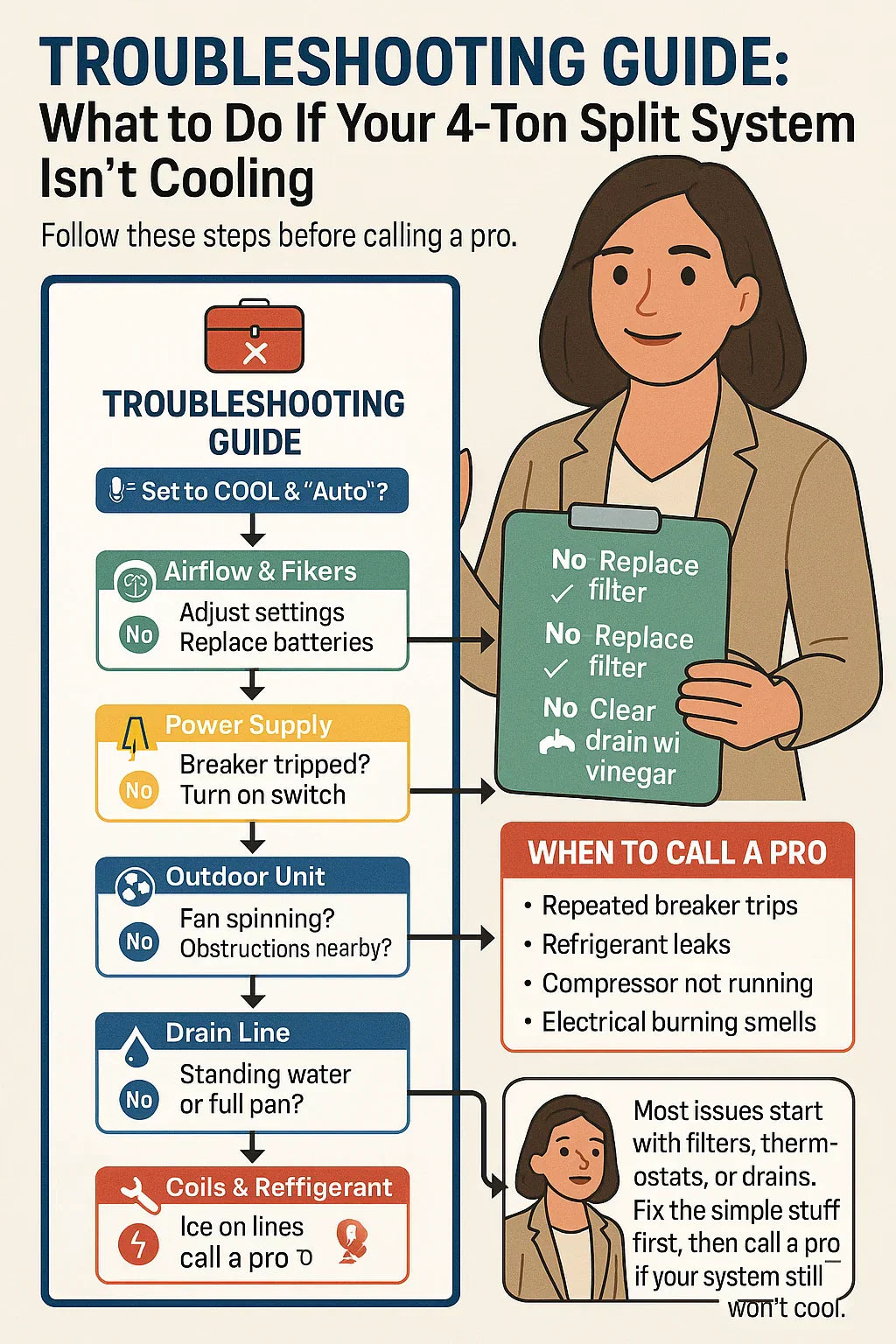 TROUBLESHOOTING GUIDE:
What to Do If Your 4-Ton Split System Isn't Cooling

Follow these steps before calling a pro.

TROUBLESHOOTING GUIDE

Set to COOL & "Auto"?

Airflow & Fikers
No
Adjust settings
Replace batteries

Power Supply
No
Breaker tripped?
Turn on switch

Outdoor Unit
No
Fan spinning?
Obstructions nearby?

Drain Line
No
Standing water or full pan?

Coils & Reffigerant
Ice on lines call a pro

No Replace filter
No Replace filter
No Clear drain wi vinegar

WHEN TO CALL A PRO
• Repeated breaker trips
• Refrigerant leaks
• Compressor not running
• Electrical burning smells

Most issues start with filters, thermostats, or drains. Fix the simple stuff first, then call a pro if your system still won't cool.