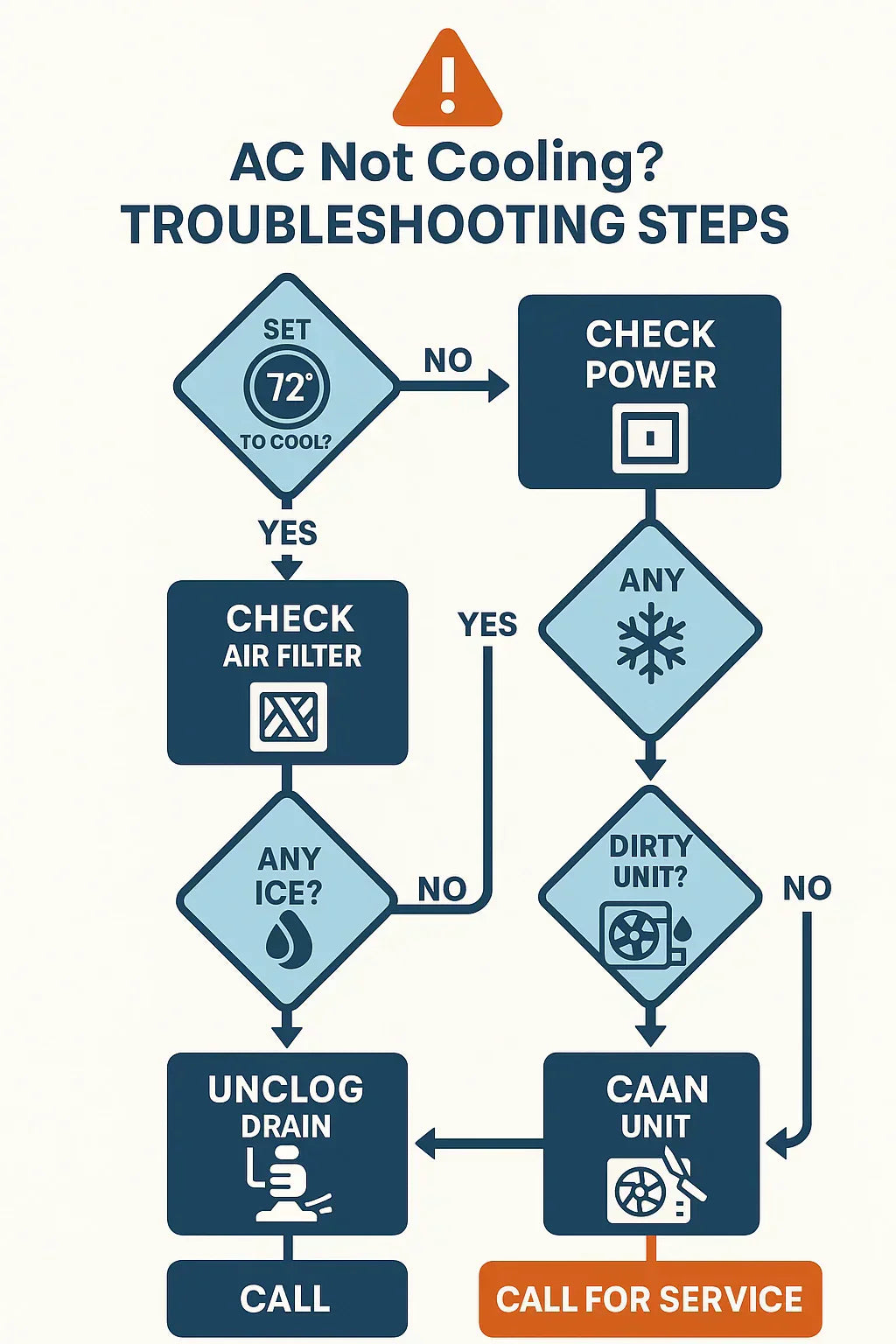 AC Not Cooling?
TROUBLESHOOTING STEPS

SET
72°
TO COOL?

NO

CHECK POWER

YES

CHECK AIR FILTER

YES

ANY

ANY ICE?

NO

DIRTY UNIT?

NO

UNCLOG DRAIN

CAAN UNIT

CALL

CALL FOR SERVICE