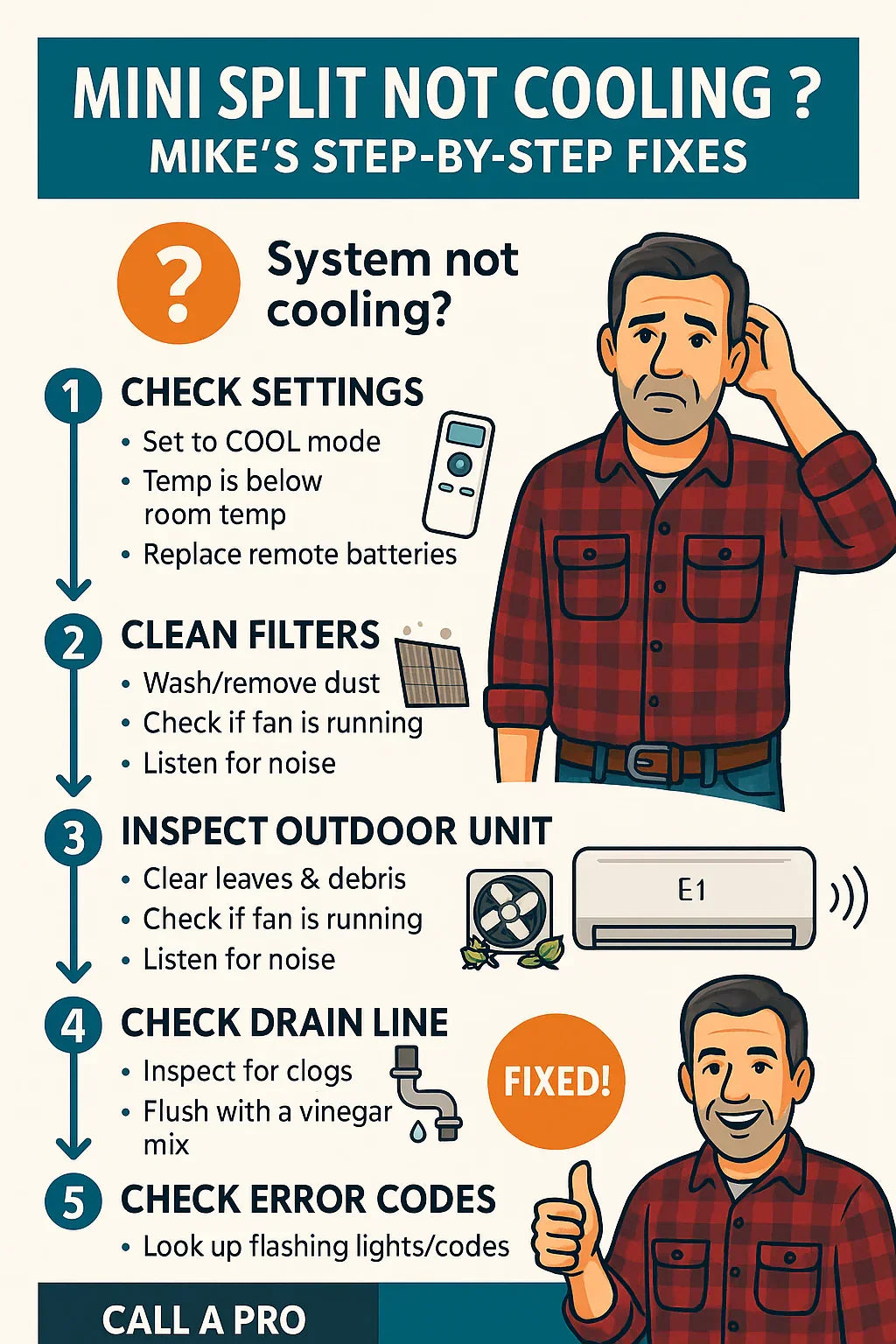 MINI SPLIT NOT COOLING ?
MIKE'S STEP-BY-STEP FIXES

?

System not cooling?

1 CHECK SETTINGS
• Set to COOL mode
• Temp is below room temp
• Replace remote batteries

2 CLEAN FILTERS
• Wash/remove dust
• Check if fan is running
• Listen for noise

3 INSPECT OUTDOOR UNIT
• Clear leaves & debris
• Check if fan is running
• Listen for noise

E1

4 CHECK DRAIN LINE
• Inspect for clogs
• Flush with a vinegar mix

FIXED!

5 CHECK ERROR CODES
• Look up flashing lights/codes

CALL A PRO