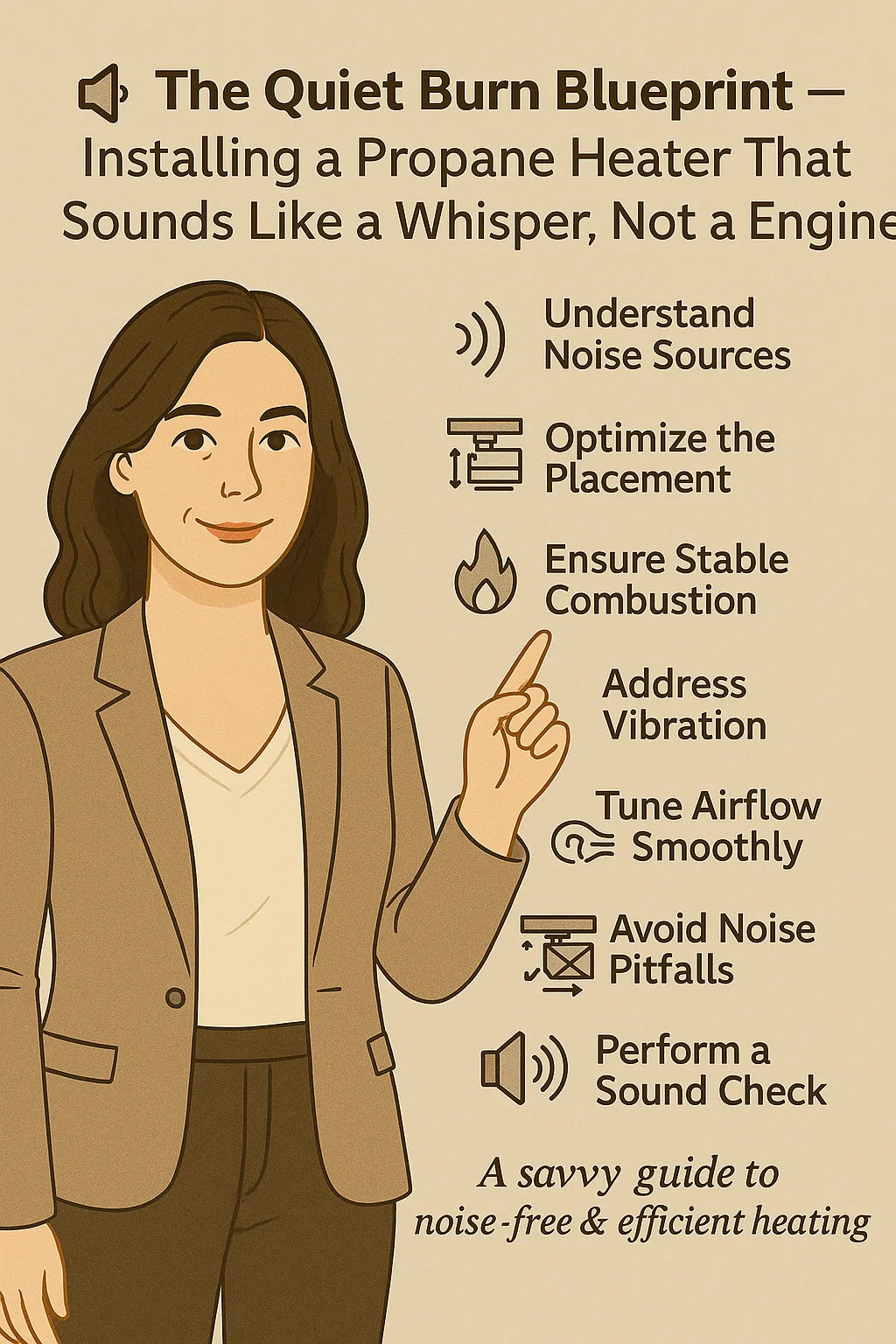 The Quiet Burn Blueprint — Installing a Propane Heater That Sounds Like a Whisper, Not a Engine

Understand Noise Sources

Optimize the Placement

Ensure Stable Combustion

Address Vibration

Tune Airflow Smoothly

Avoid Noise Pitfalls

Perform a Sound Check

A savvy guide to noise-free & efficient heating