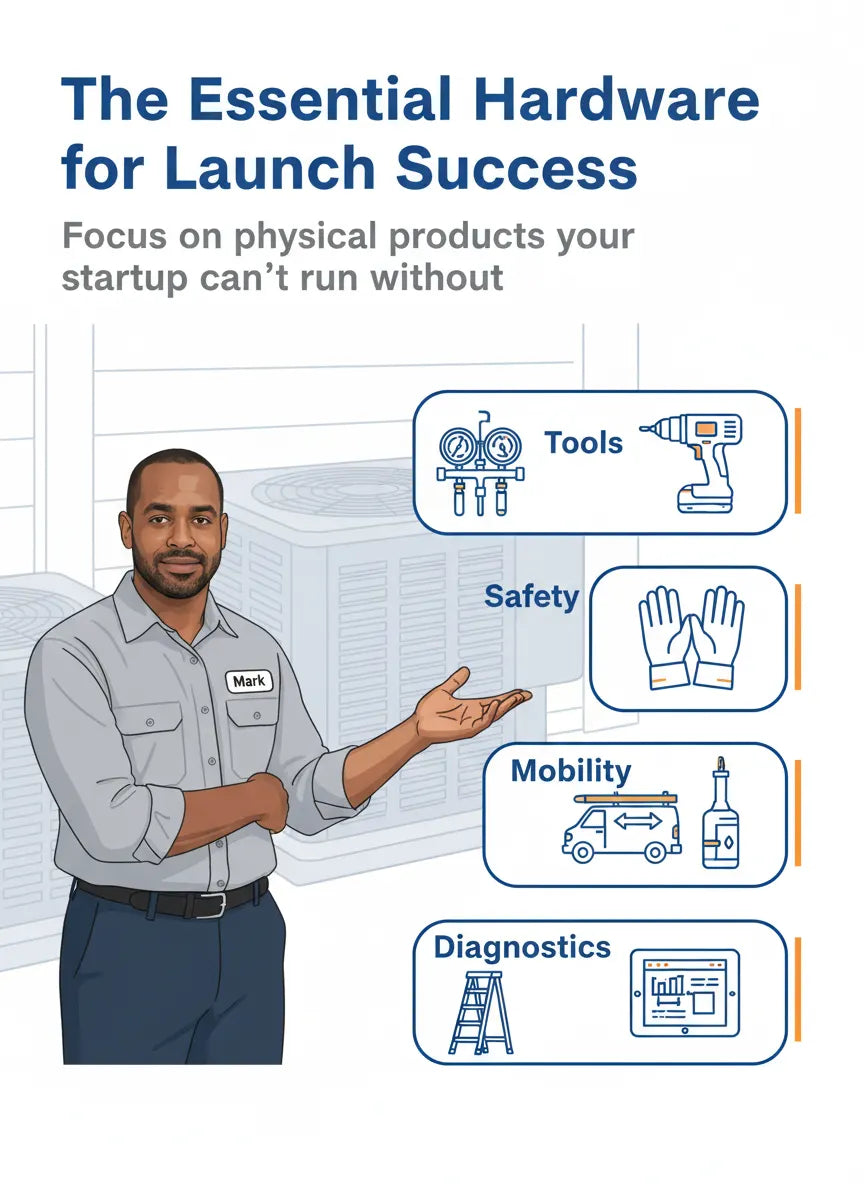 The Essential Hardware for Launch Success

Focus on physical products your startup can't run without

Mark

Tools

Safety

Mobility

Diagnostics