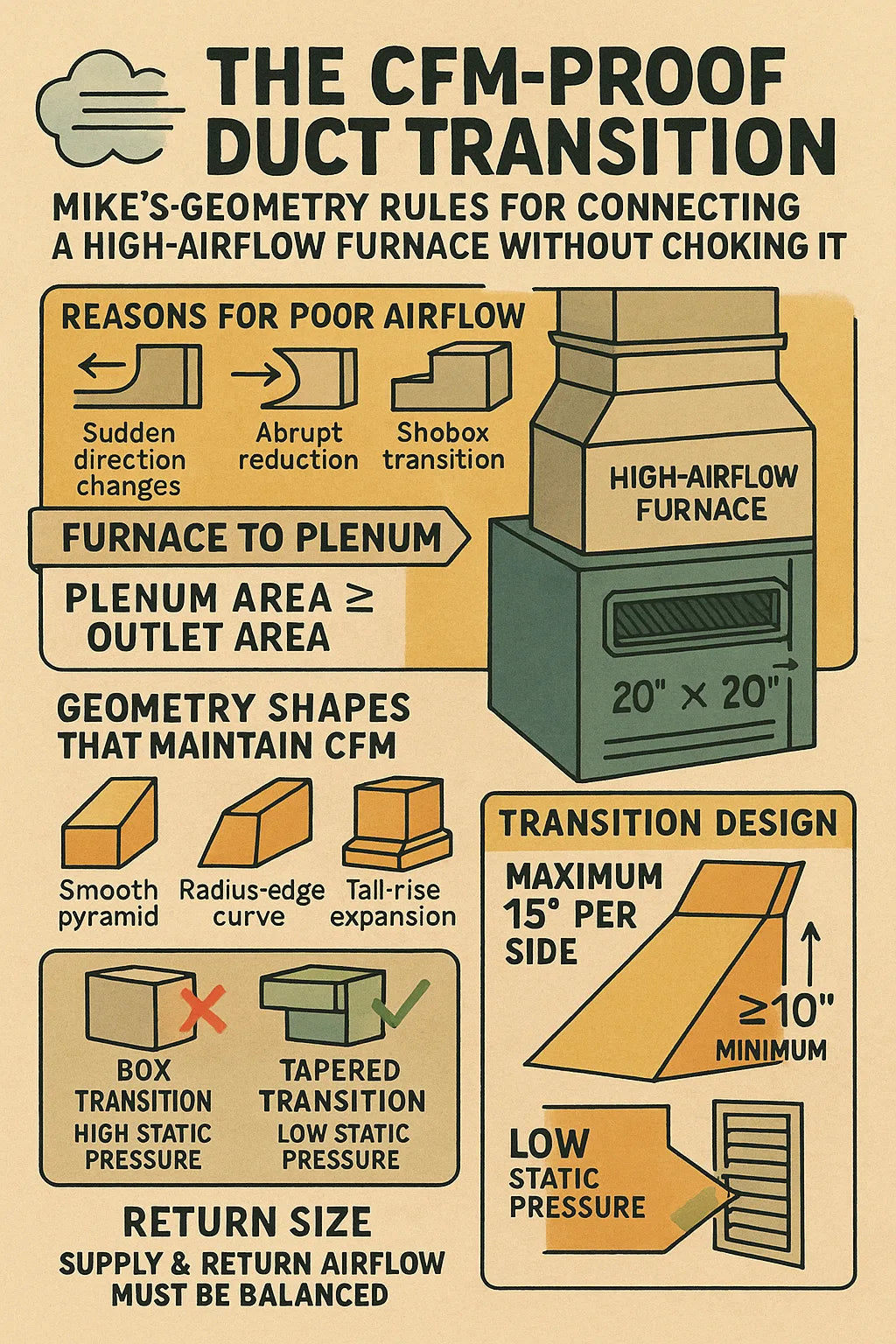 THE CFM-PROOF DUCT TRANSITION

MIKE'S-GEOMETRY RULES FOR CONNECTING A HIGH-AIRFLOW FURNACE WITHOUT CHOKING IT

REASONS FOR POOR AIRFLOW

Sudden direction changes

Abrupt reduction

Shobox transition

HIGH-AIRFLOW FURNACE

FURNACE TO PLENUM

PLENUM AREA ≥ OUTLET AREA

20" × 20"

GEOMETRY SHAPES THAT MAINTAIN CFM

Smooth pyramid

Radius-edge curve

Tall-rise expansion

BOX TRANSITION HIGH STATIC PRESSURE

TAPERED TRANSITION LOW STATIC PRESSURE

RETURN SIZE

SUPPLY & RETURN AIRFLOW MUST BE BALANCED

TRANSITION DESIGN

MAXIMUM 15° PER SIDE

≥10" MINIMUM

LOW STATIC PRESSURE