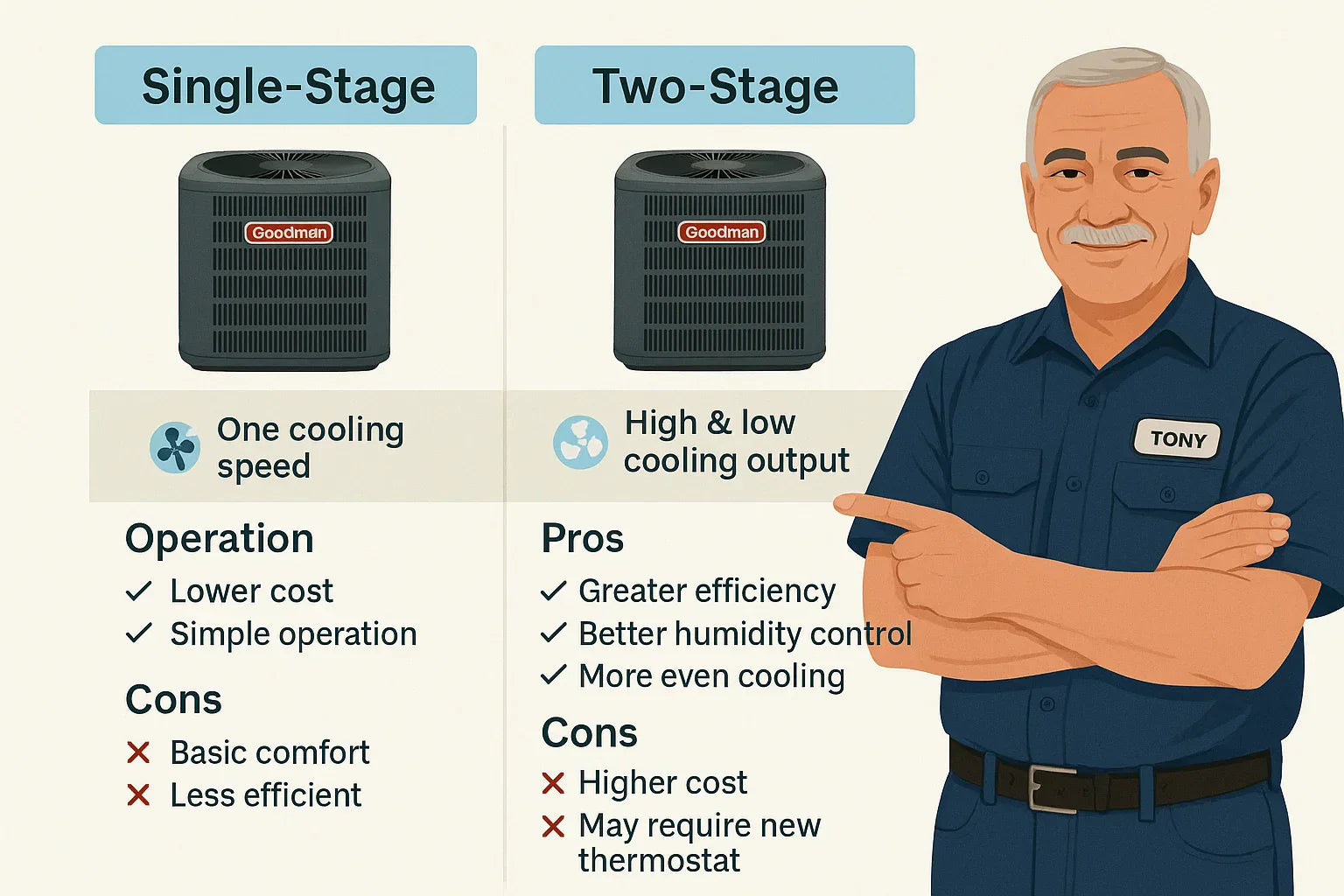 Single-Stage

Goodman

One cooling speed

Operation
✓ Lower cost
✓ Simple operation

Cons
✗ Basic comfort
✗ Less efficient

Two-Stage

Goodman

High & low cooling output

Pros
✓ Greater efficiency
✓ Better humidity control
✓ More even cooling

Cons
✗ Higher cost
✗ May require new thermostat

TONY