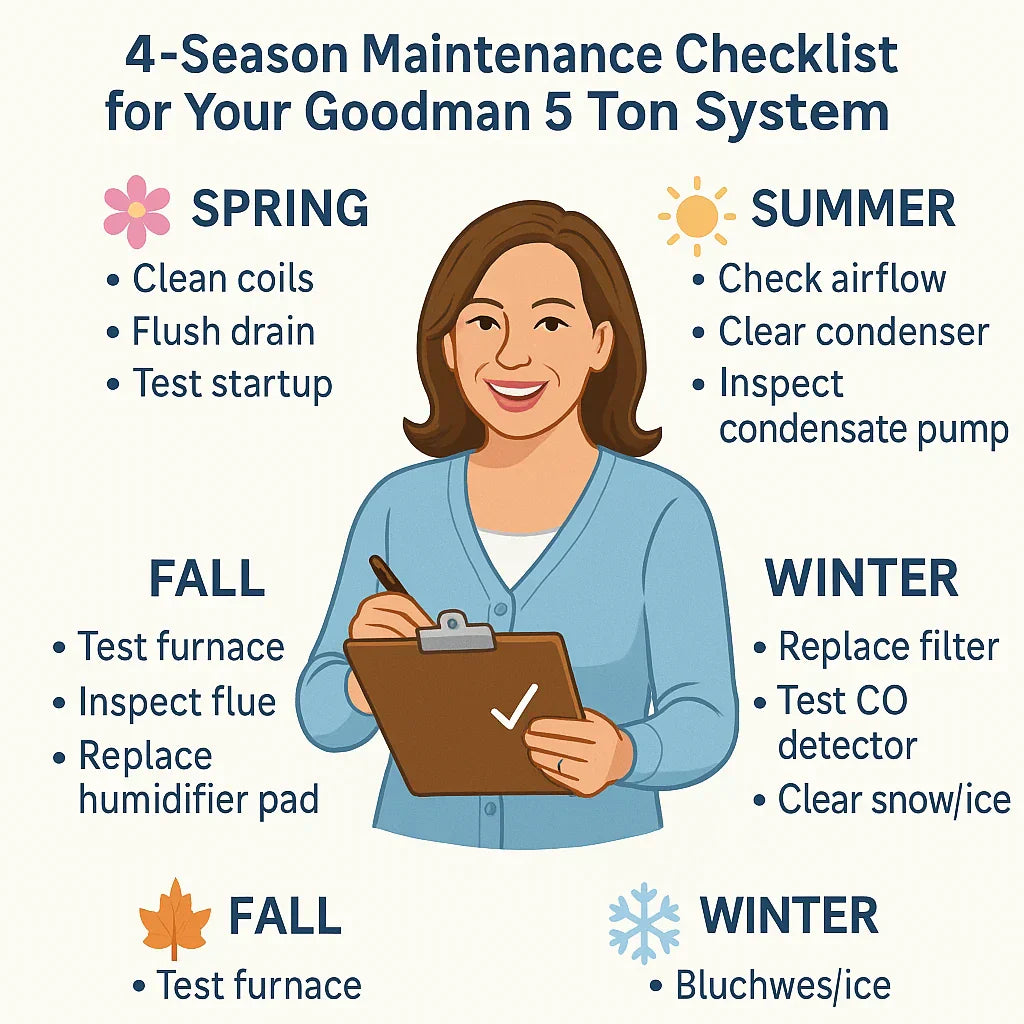 4-Season Maintenance Checklist for Your Goodman 5 Ton System

SPRING
• Clean coils
• Flush drain
• Test startup

SUMMER
• Check airflow
• Clear condenser
• Inspect condensate pump

FALL
• Test furnace
• Inspect flue
• Replace humidifier pad

WINTER
• Replace filter
• Test CO detector
• Clear snow/ice

FALL
• Test furnace

WINTER
• Bluchwes/ice