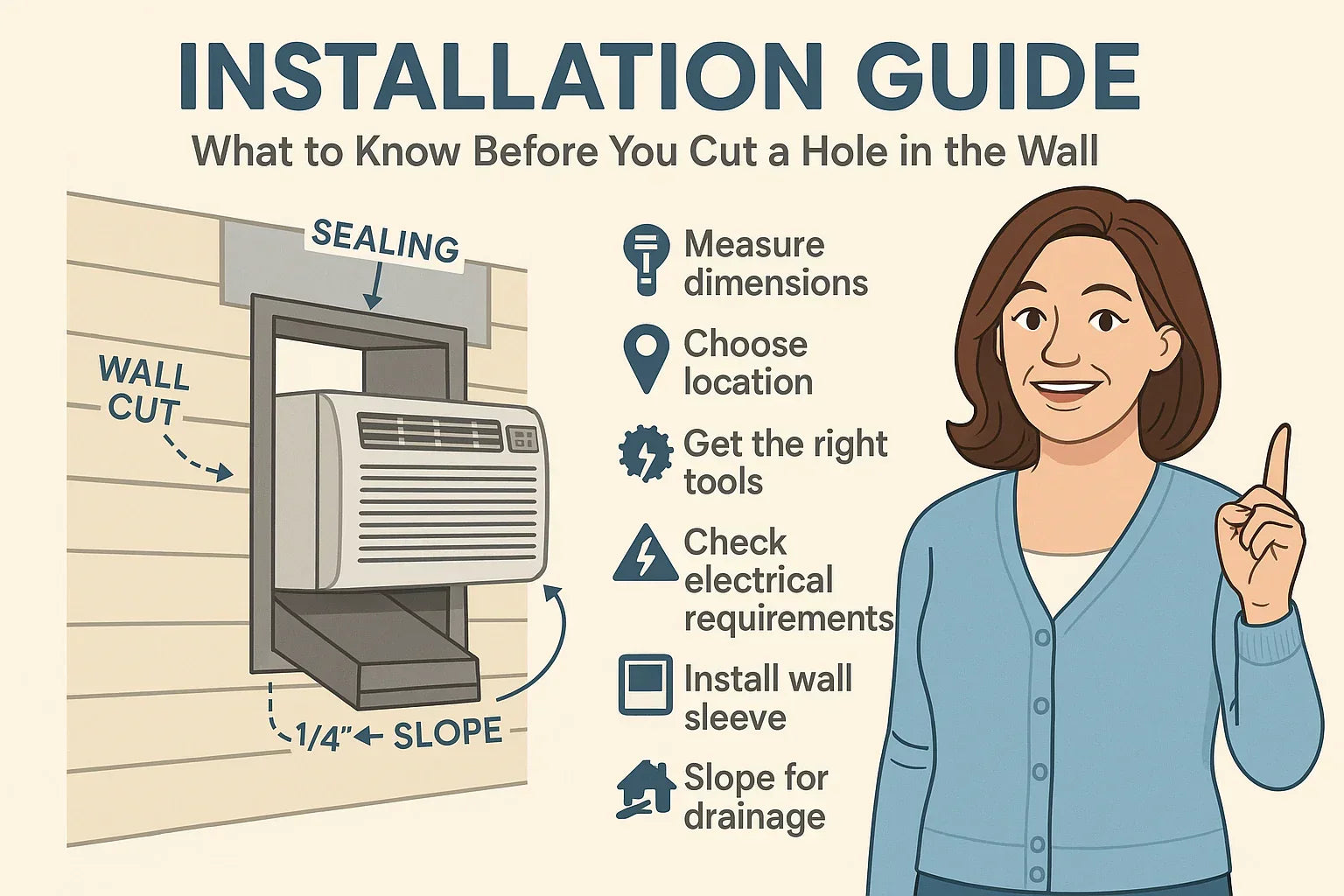 INSTALLATION GUIDE

What to Know Before You Cut a Hole in the Wall

SEALING

WALL CUT

1/4" SLOPE

Measure dimensions

Choose location

Get the right tools

Check electrical requirements

Install wall sleeve

Slope for drainage