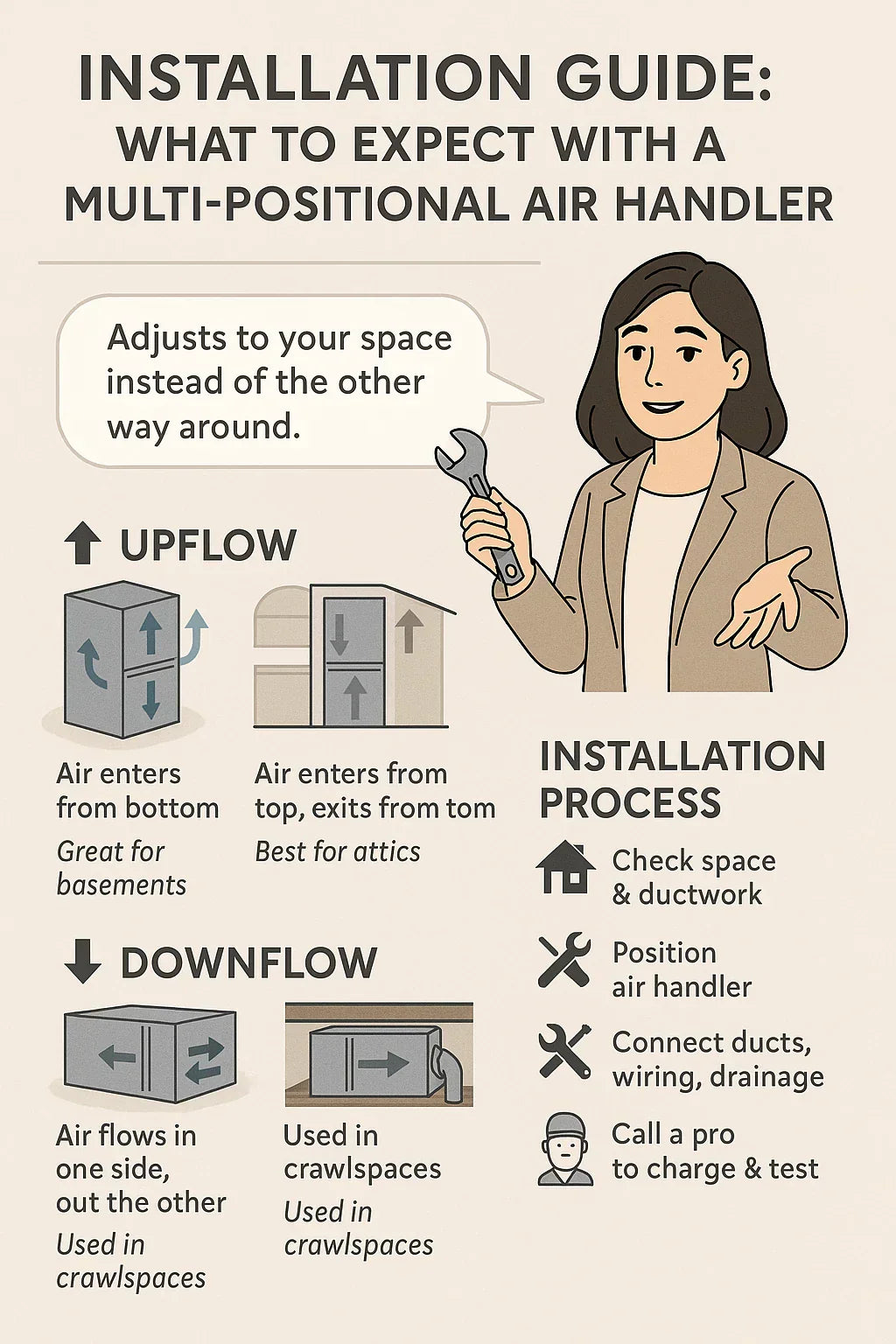 INSTALLATION GUIDE:
WHAT TO EXPECT WITH A MULTI-POSITIONAL AIR HANDLER

Adjusts to your space instead of the other way around.

UPFLOW

Air enters from bottom
Great for basements

Air enters from top, exits from tom
Best for attics

DOWNFLOW

Air flows in one side, out the other
Used in crawlspaces

Used in crawlspaces
Used in crawlspaces

INSTALLATION PROCESS

Check space & ductwork

Position air handler

Connect ducts, wiring, drainage

Call a pro to charge & test