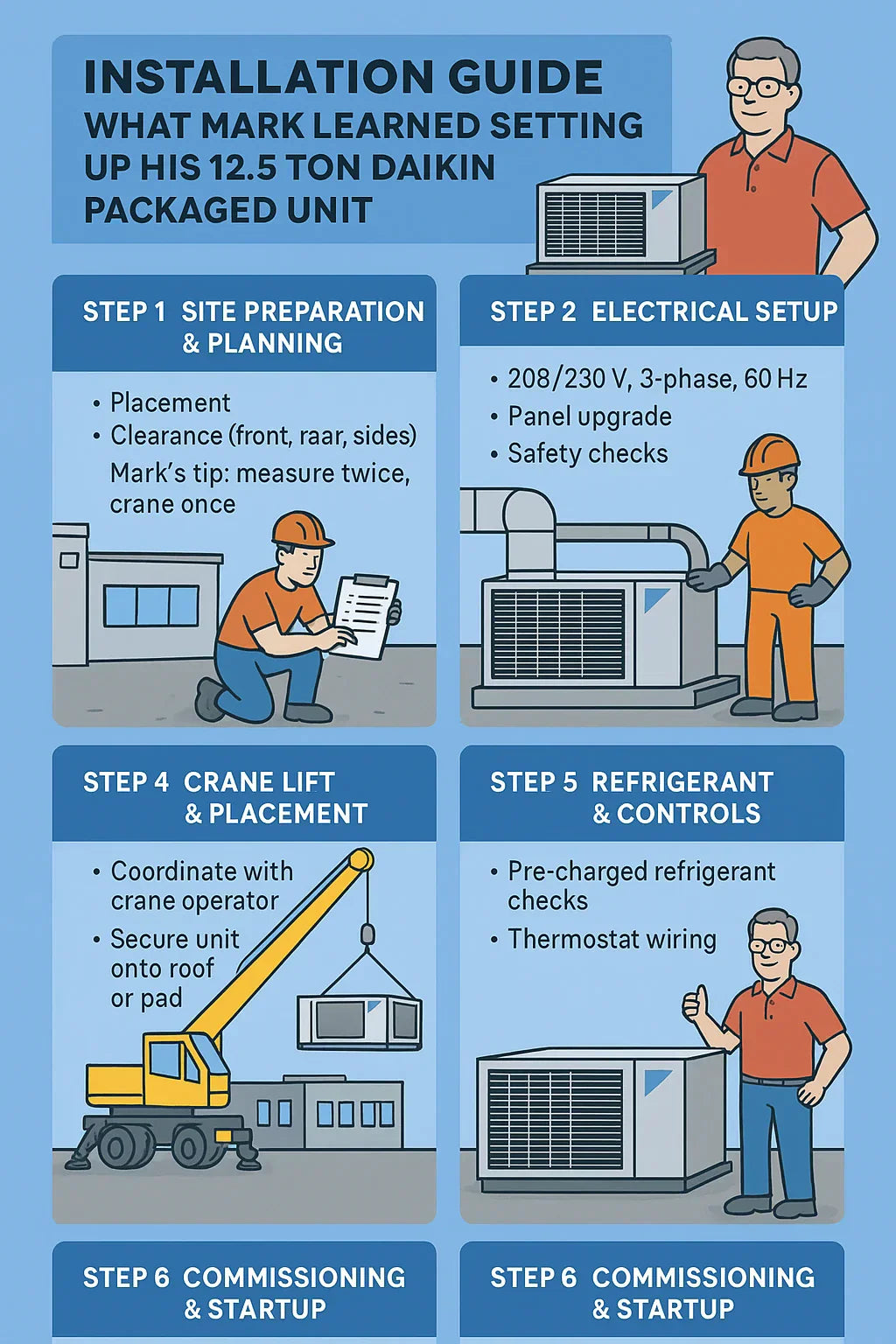 INSTALLATION GUIDE
WHAT MARK LEARNED SETTING UP HIS 12.5 TON DAIKIN PACKAGED UNIT

STEP 1 SITE PREPARATION & PLANNING

• Placement
• Clearance (front, raar, sides)
Mark's tip: measure twice, crane once

STEP 2 ELECTRICAL SETUP

• 208/230 V, 3-phase, 60 Hz
• Panel upgrade
• Safety checks

STEP 4 CRANE LIFT & PLACEMENT

• Coordinate with crane operator
• Secure unit onto roof or pad

STEP 5 REFRIGERANT & CONTROLS

• Pre-charged refrigerant checks
• Thermostat wiring

STEP 6 COMMISSIONING & STARTUP

STEP 6 COMMISSIONING & STARTUP