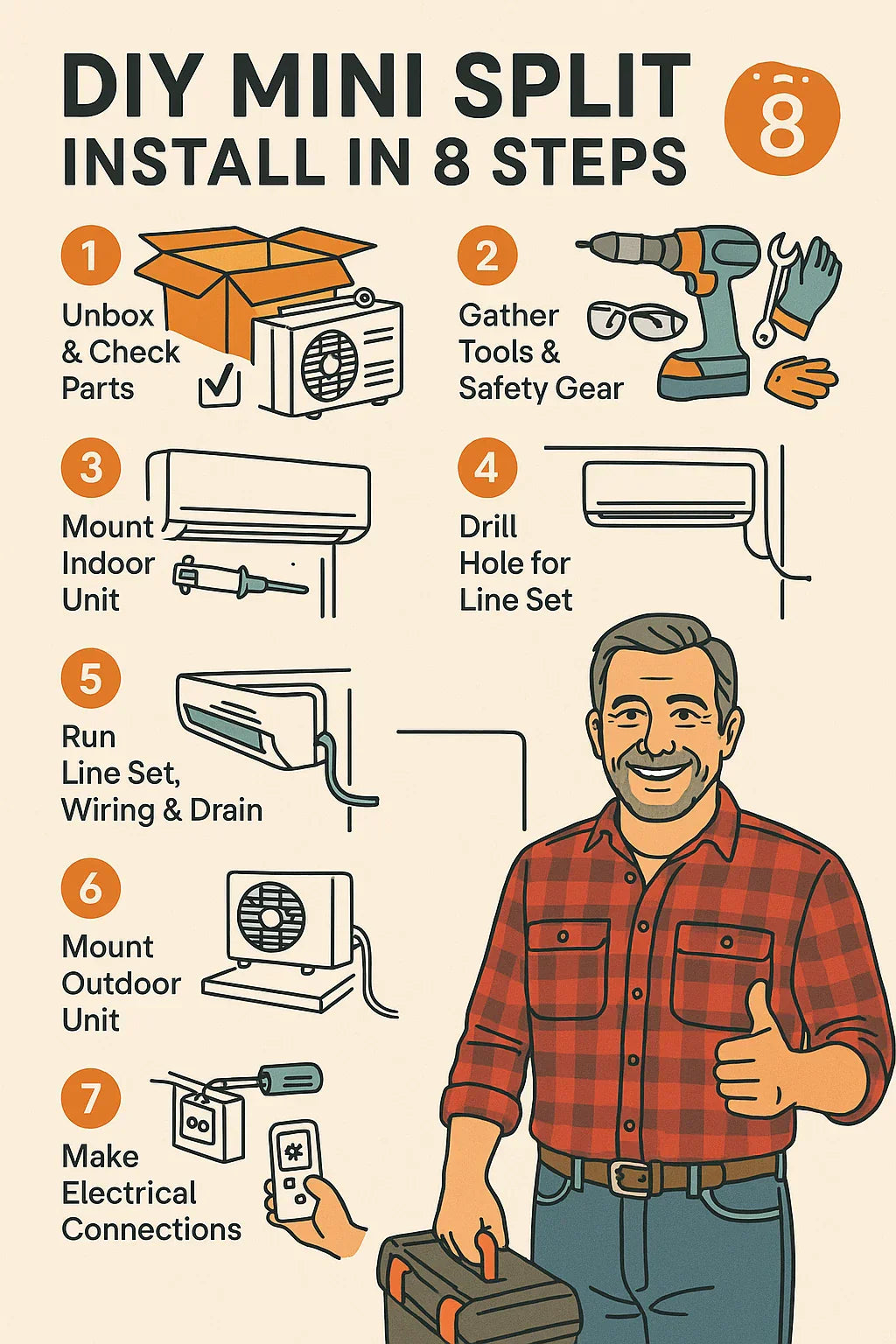 DIY MINI SPLIT
INSTALL IN 8 STEPS

8

1
Unbox & Check Parts

2
Gather Tools & Safety Gear

3
Mount Indoor Unit

4
Drill Hole for Line Set

5
Run Line Set, Wiring & Drain

6
Mount Outdoor Unit

7
Make Electrical Connections