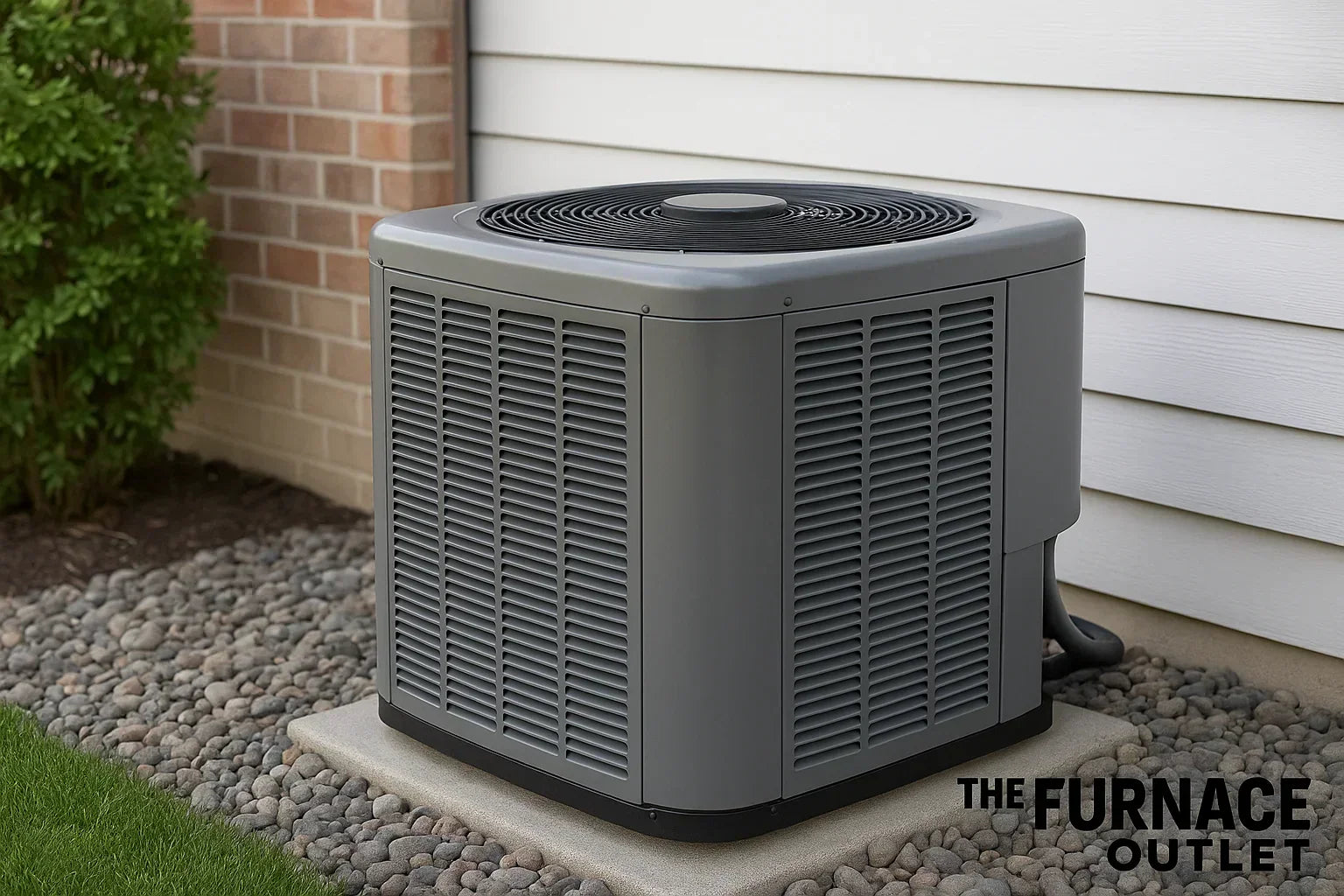 THE FURNACE
OUTLET