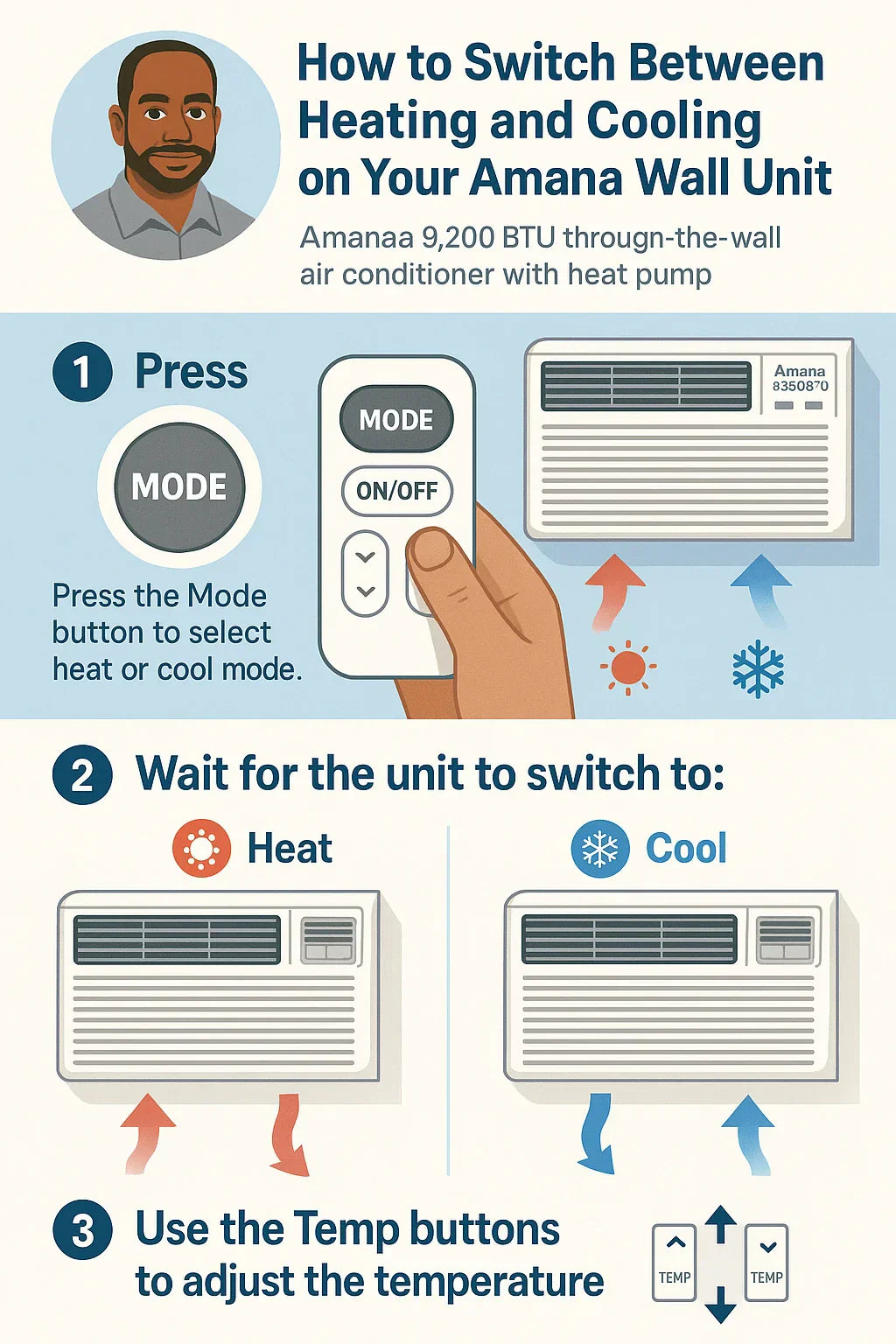 How to Switch Between Heating and Cooling on Your Amana Wall Unit

Amanaa 9,200 BTU through-the-wall air conditioner with heat pump

1 Press

MODE

Press the Mode button to select heat or cool mode.

MODE

ON/OFF

Amana
8350870

2 Wait for the unit to switch to:

Heat

Cool

3 Use the Temp buttons to adjust the temperature

TEMP

TEMP