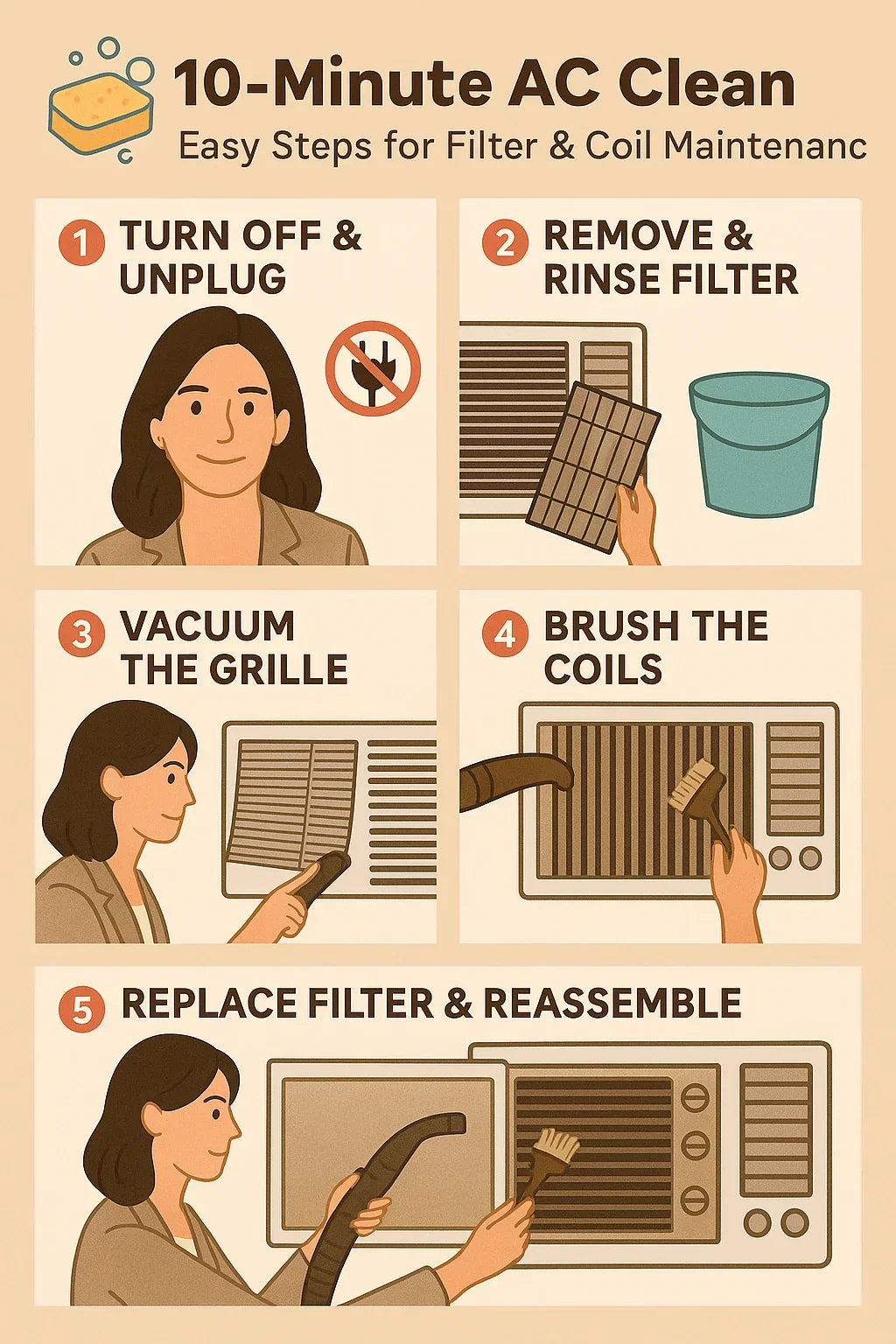 10-Minute AC Clean

Easy Steps for Filter & Coil Maintenanc

1 TURN OFF & UNPLUG

2 REMOVE & RINSE FILTER

3 VACUUM THE GRILLE

4 BRUSH THE COILS

5 REPLACE FILTER & REASSEMBLE