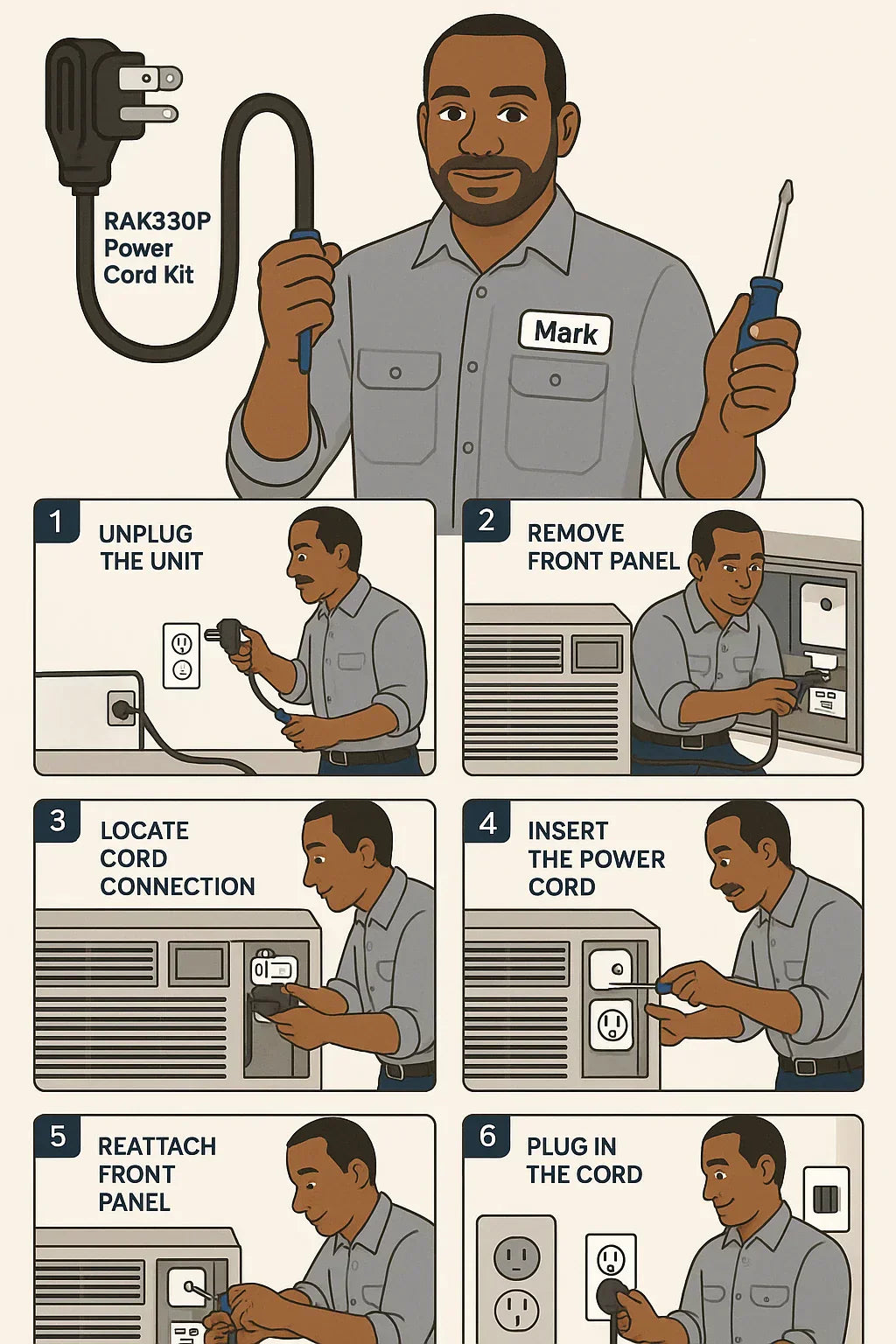 RAK330P Power Cord Kit

Mark

1 UNPLUG THE UNIT

2 REMOVE FRONT PANEL

3 LOCATE CORD CONNECTION

4 INSERT THE POWER CORD

5 REATTACH FRONT PANEL

6 PLUG IN THE CORD